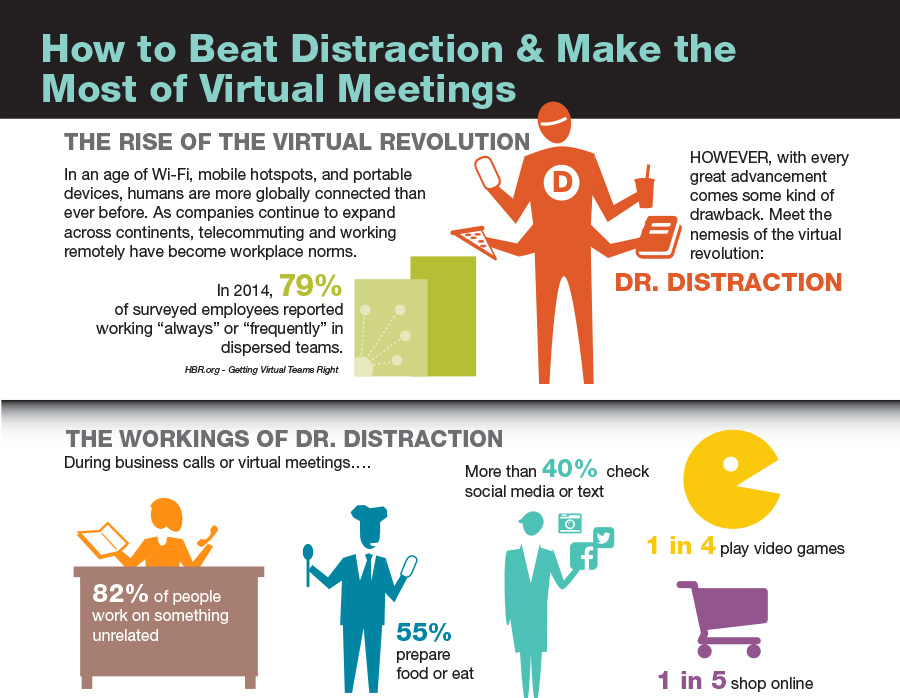 How to Beat Distraction & Make the Most of Virtual Meetings

THE RISE OF THE VIRTUAL REVOLUTION

In an age of Wi-Fi, mobile hotspots, and portable devices, humans are more globally connected than ever before. As companies continue to expand across continents, telecommuting and working remotely have become workplace norms.

In 2014, 79% of surveyed employees reported working "always" or "frequently" in dispersed teams.

HBR.org - Getting Virtual Teams Right

D

HOWEVER, with every great advancement comes some kind of drawback. Meet the nemesis of the virtual revolution:

DR. DISTRACTION

THE WORKINGS OF DR. DISTRACTION

During business calls or virtual meetings….

82% of people work on something unrelated

55% prepare food or eat

More than 40% check social media or text

1 in 4 play video games

1 in 5 shop online